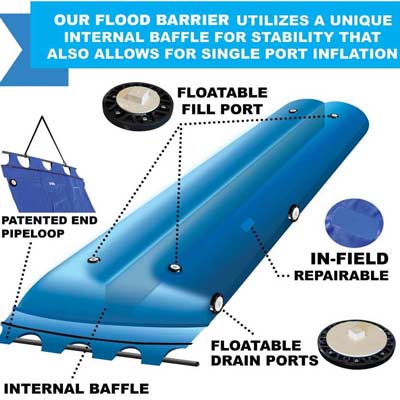 OUR FLOOD BARRIER UTILIZES A UNIQUE INTERNAL BAFFLE FOR STABILITY THAT ALSO ALLOWS FOR SINGLE PORT INFLATION

FLOATABLE FILL PORT

PATENTED END PIPELOOP

IN-FIELD REPAIRABLE

FLOATABLE DRAIN PORTS

INTERNAL BAFFLE